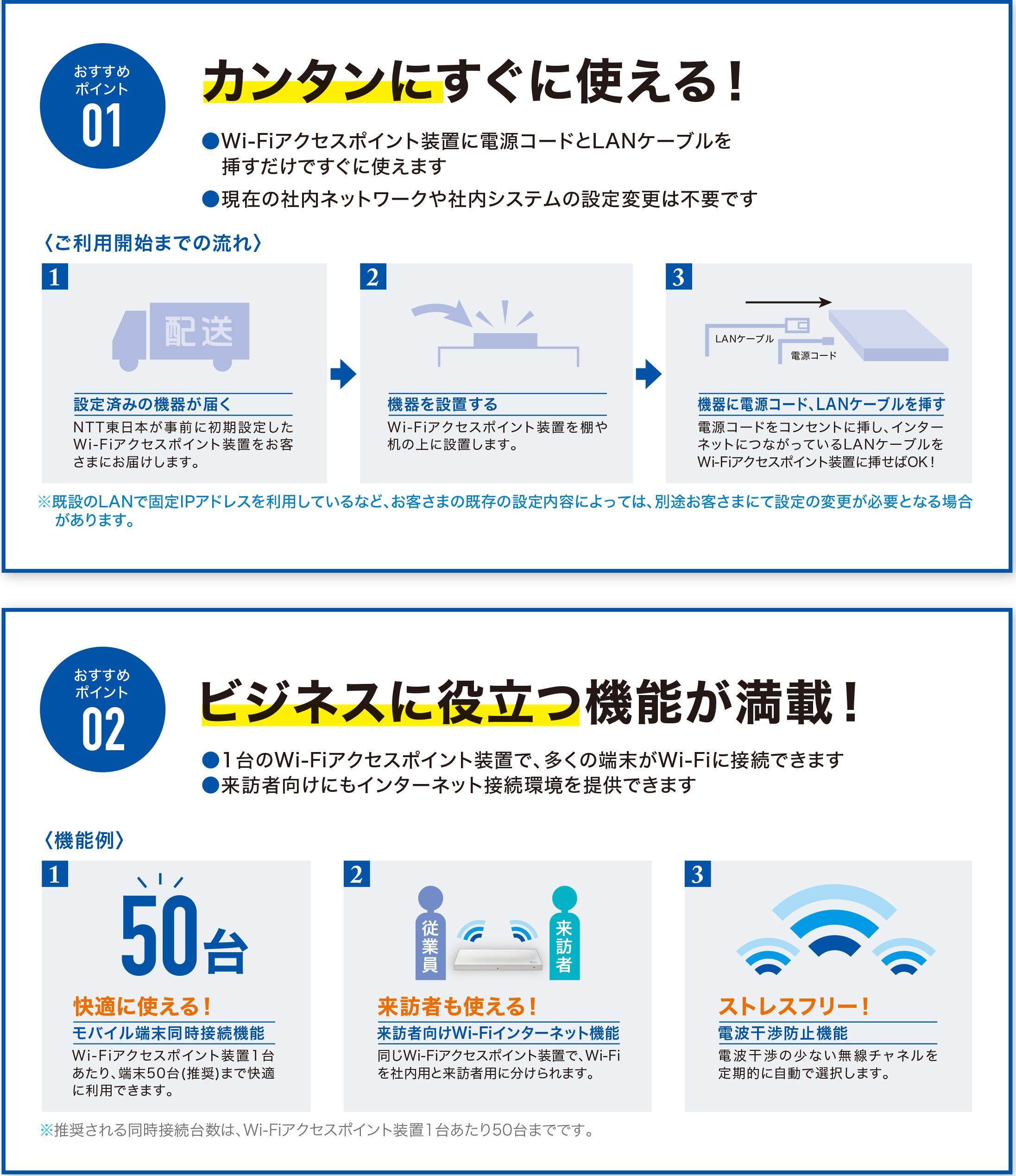 おすすめ
ポイント
01

カンタンにすぐに使える！

●Wi-Fiアクセスポイント装置に電源コードとLANケーブルを挿すだけですぐに使えます
●現在の社内ネットワークや社内システムの設定変更は不要です

〈ご利用開始までの流れ〉

1
配送
設定済みの機器が届く
NTT東日本が事前に初期設定したWi-Fiアクセスポイント装置をお客さまにお届けします。

2
機器を設置する
Wi-Fiアクセスポイント装置を棚や机の上に設置します。

3
LANケーブル
電源コード
機器に電源コード、LANケーブルを挿す
電源コードをコンセントに挿し、インターネットにつながっているLANケーブルをWi-Fiアクセスポイント装置に挿せばOK！

※既設のLANで固定IPアドレスを利用しているなど、お客さまの既存の設定内容によっては、別途お客さまにて設定の変更が必要となる場合があります。

おすすめ
ポイント
02

ビジネスに役立つ機能が満載！

●1台のWi-Fiアクセスポイント装置で、多くの端末がWi-Fiに接続できます
●来訪者向けにもインターネット接続環境を提供できます

〈機能例〉

1
50台
快適に使える！
モバイル端末同時接続機能
Wi-Fiアクセスポイント装置1台あたり、端末50台(推奨)まで快適に利用できます。

2
従業員
来訪者
来訪者も使える！
来訪者向けWi-Fiインターネット機能
同じWi-Fiアクセスポイント装置で、Wi-Fiを社内用と来訪者用に分けられます。

3
ストレスフリー！
電波干渉防止機能
電波干渉の少ない無線チャネルを定期的に自動で選択します。

※推奨される同時接続台数は、Wi-Fiアクセスポイント装置1台あたり50台までです。